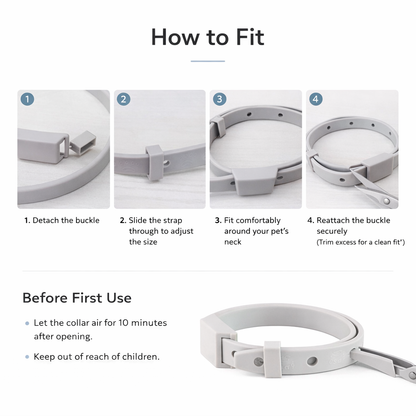 How to Fit

1

2

3

4

1. Detach the buckle

2. Slide the strap through to adjust the size

3. Fit comfortably around your pet's neck

4. Reattach the buckle securely
(Trim excess for a clean fit*)

Before First Use

• Let the collar air for 10 minutes after opening.

• Keep out of reach of children.